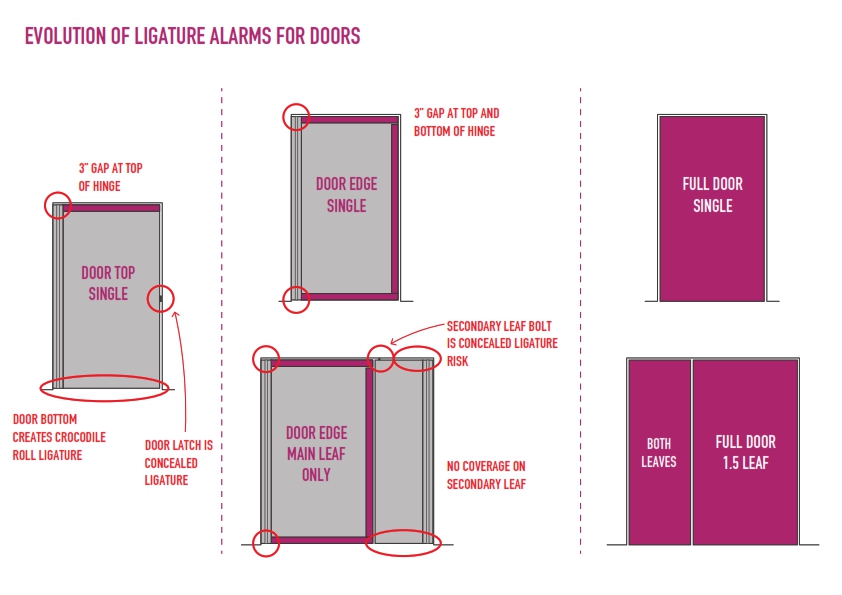 EVOLUTION OF LIGATURE ALARMS FOR DOORS

3" GAP AT TOP OF HINGE

DOOR TOP SINGLE

DOOR BOTTOM CREATES CROCODILE ROLL LIGATURE

DOOR LATCH IS CONCEALED LIGATURE

3" GAP AT TOP AND BOTTOM OF HINGE

DOOR EDGE SINGLE

SECONDARY LEAF BOLT IS CONCEALED LIGATURE RISK

DOOR EDGE MAIN LEAF ONLY

NO COVERAGE ON SECONDARY LEAF

FULL DOOR SINGLE

BOTH LEAVES

FULL DOOR 1.5 LEAF